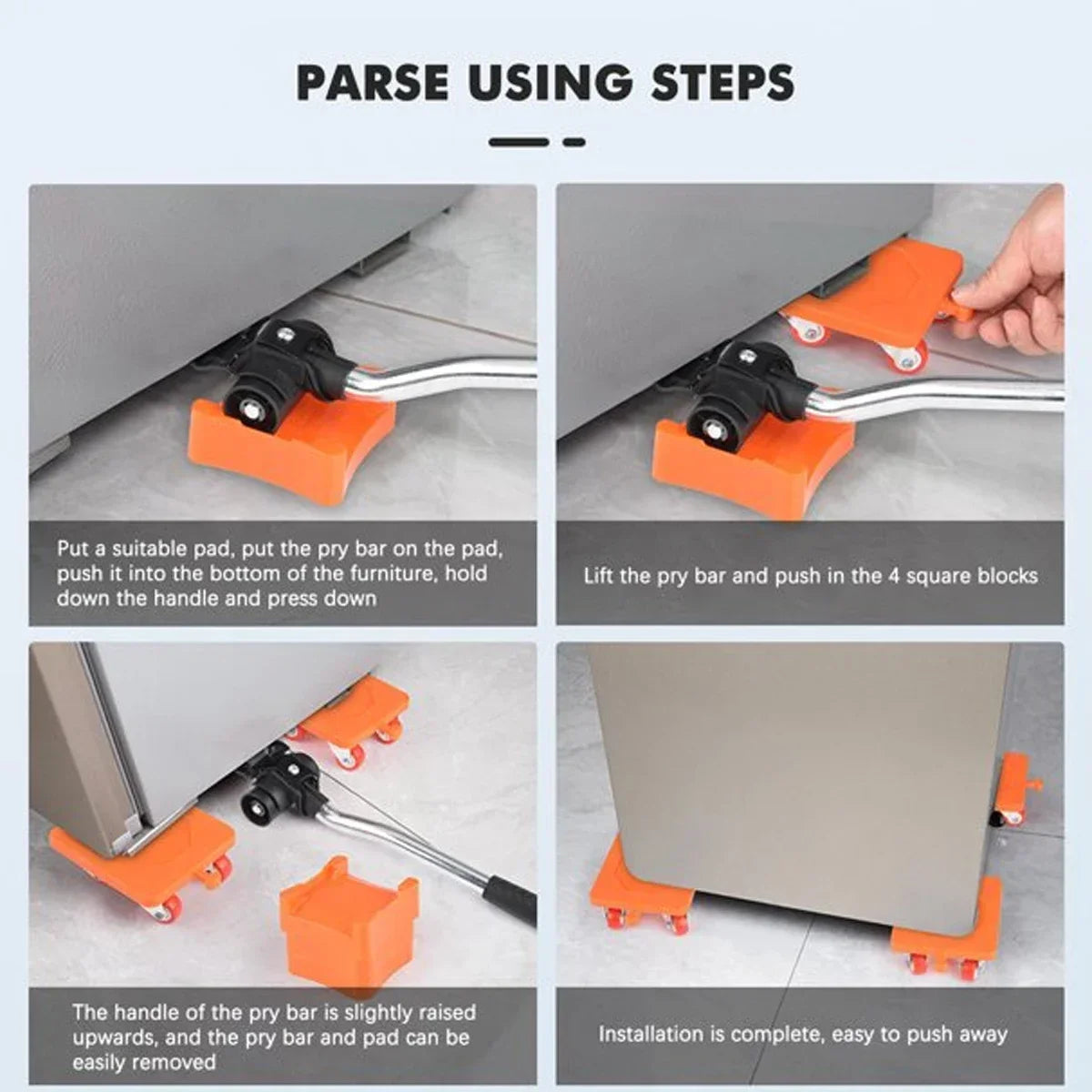 PARSE USING STEPS

Put a suitable pad, put the pry bar on the pad, push it into the bottom of the furniture, hold down the handle and press down

Lift the pry bar and push in the 4 square blocks

The handle of the pry bar is slightly raised upwards, and the pry bar and pad can be easily removed

Installation is complete, easy to push away