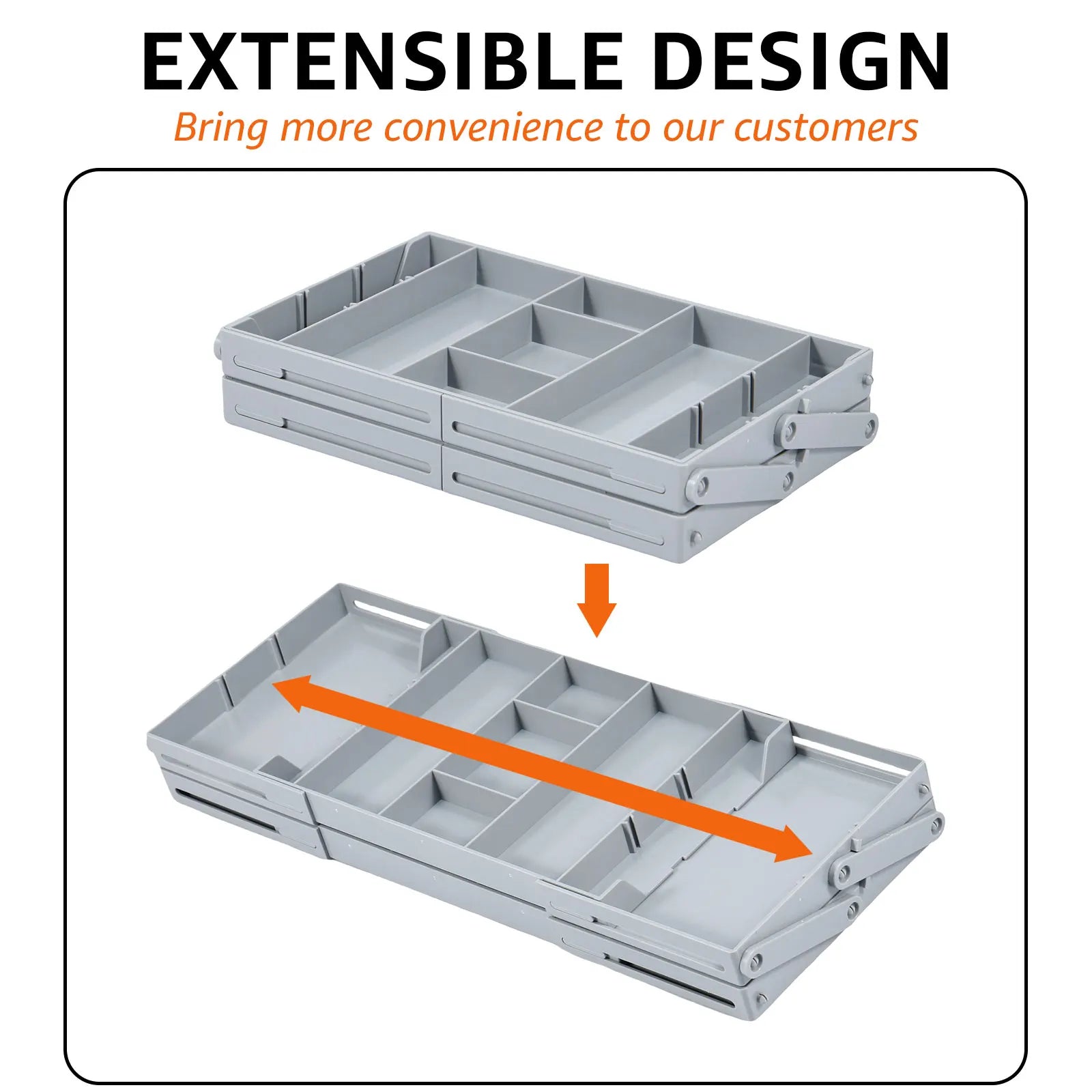 EXTENSIBLE DESIGN

Bring more convenience to our customers